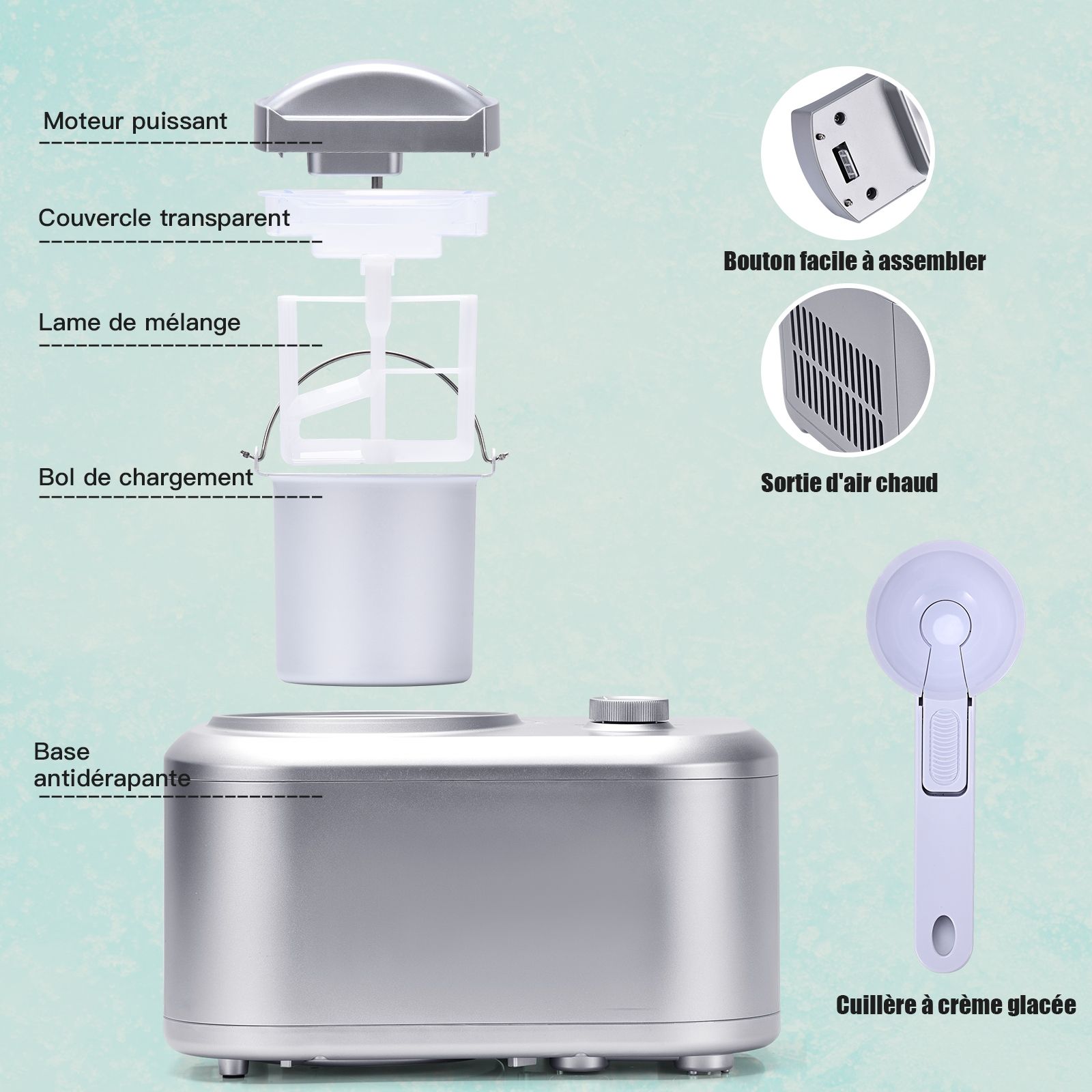 Moteur puissant

Couvercle transparent

Lame de mélange

Bol de chargement

Base antidérapante

Bouton facile à assembler

Sortie d'air chaud

Cuillère à crème glacée