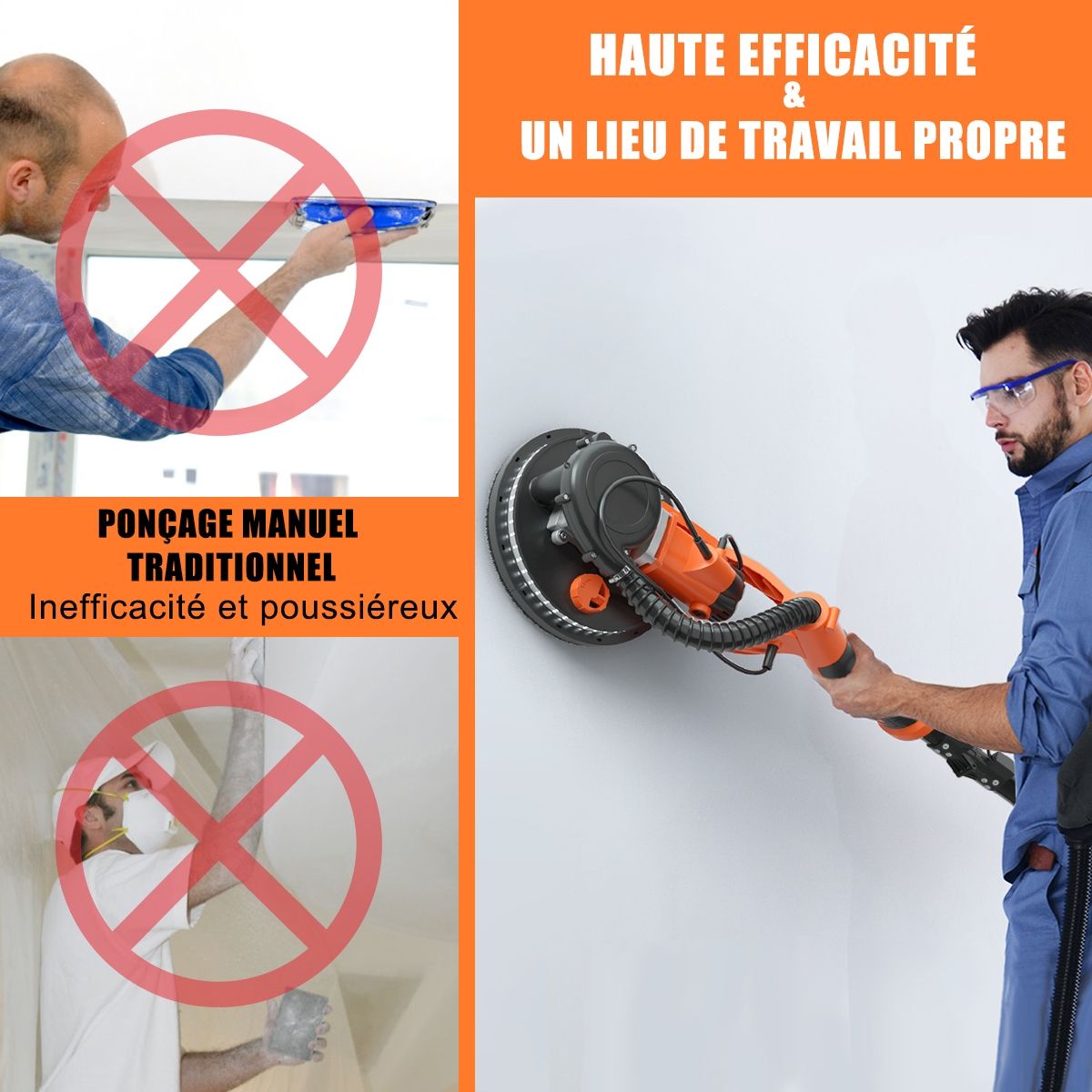 HAUTE EFFICACITÉ
&
UN LIEU DE TRAVAIL PROPRE

PONÇAGE MANUEL
TRADITIONNEL
Inefficacité et poussiéreux