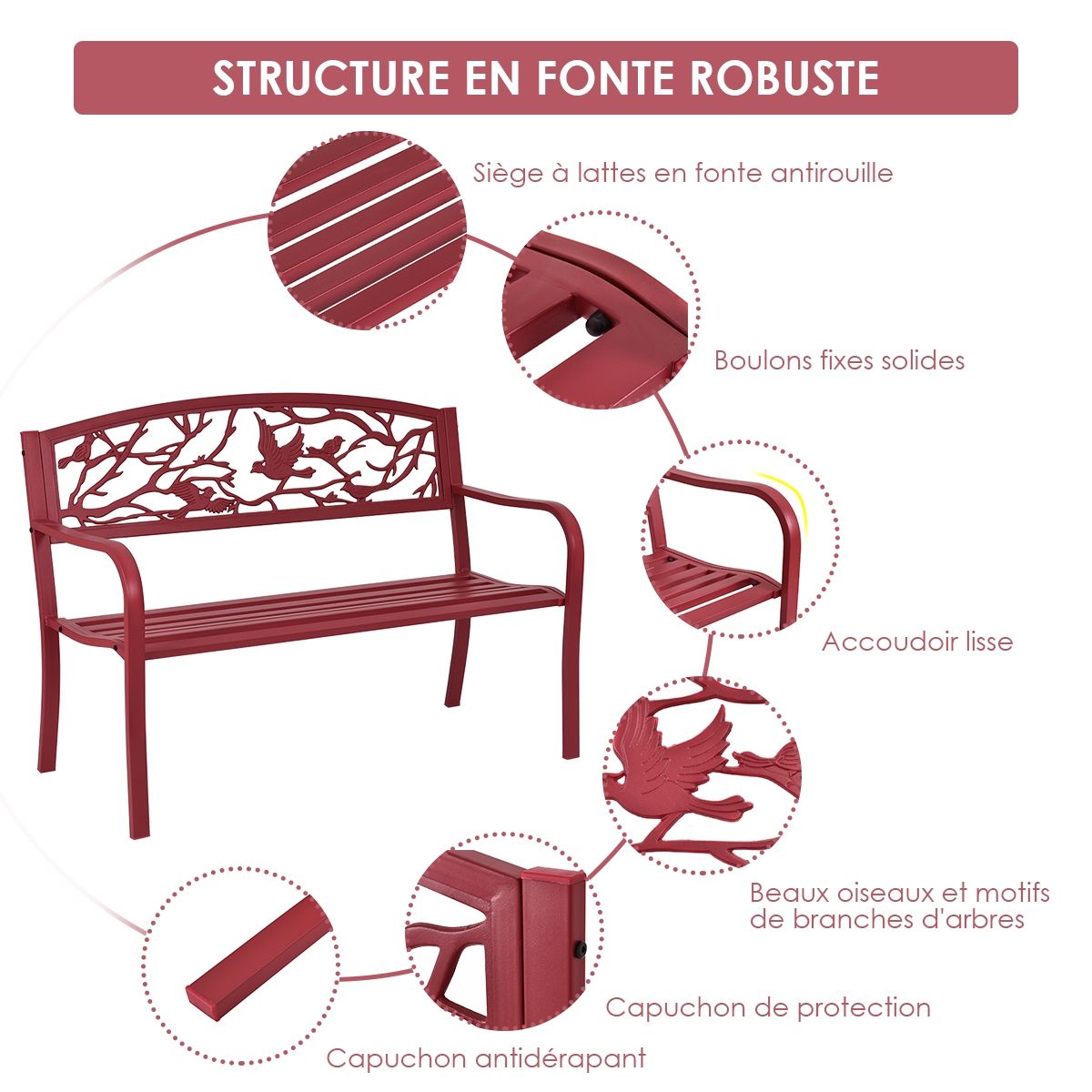 STRUCTURE EN FONTE ROBUSTE

Siège à lattes en fonte antirouille

Boulons fixes solides

Accoudoir lisse

Beaux oiseaux et motifs de branches d'arbres

Capuchon de protection

Capuchon antidérapant