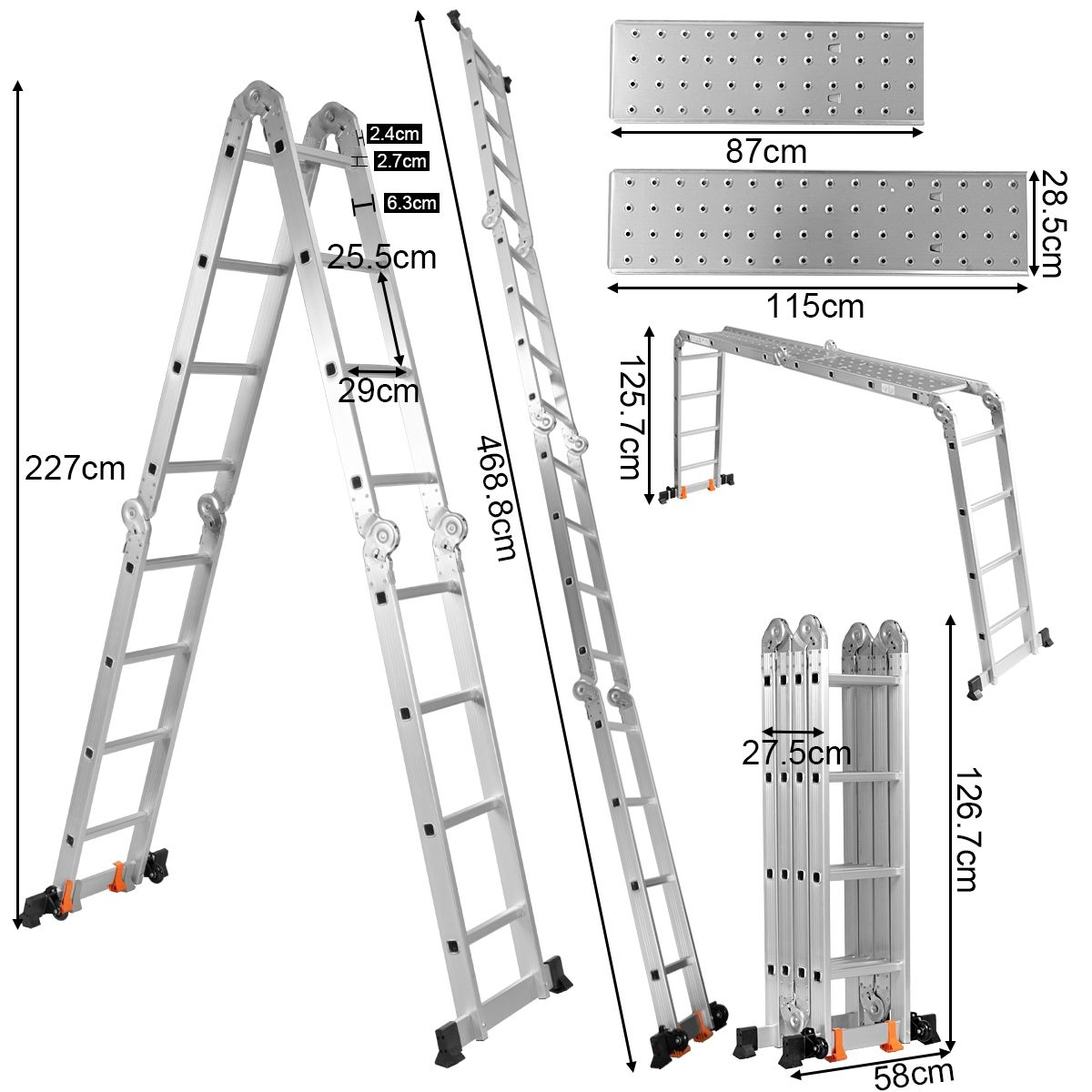 227cm

2.4cm
2.7cm
6.3cm

25.5cm

29cm

468.8cm

87cm

28.5cm

115cm

125.7cm

27.5cm

126.7cm

58cm