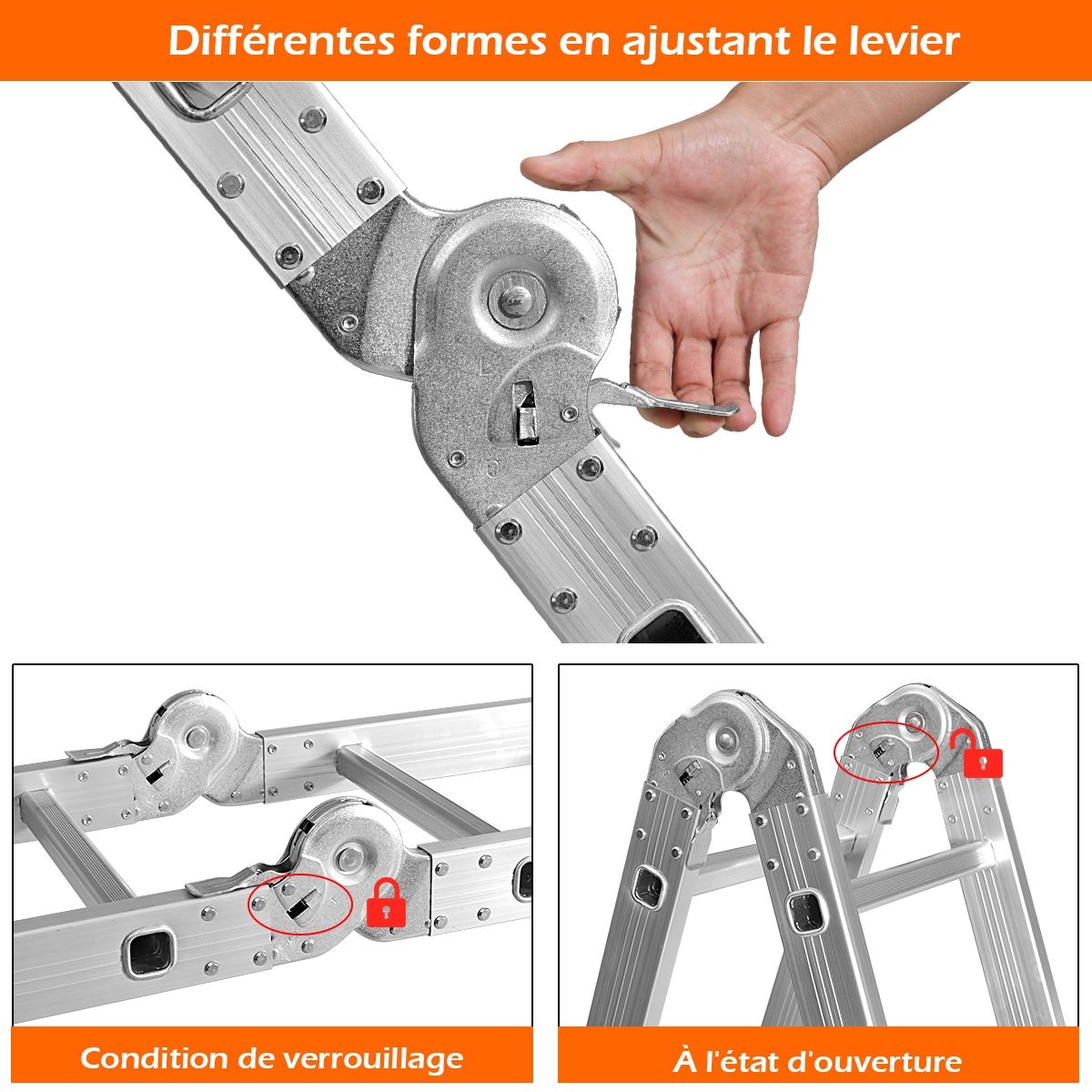 Différentes formes en ajustant le levier

Condition de verrouillage

À l'état d'ouverture