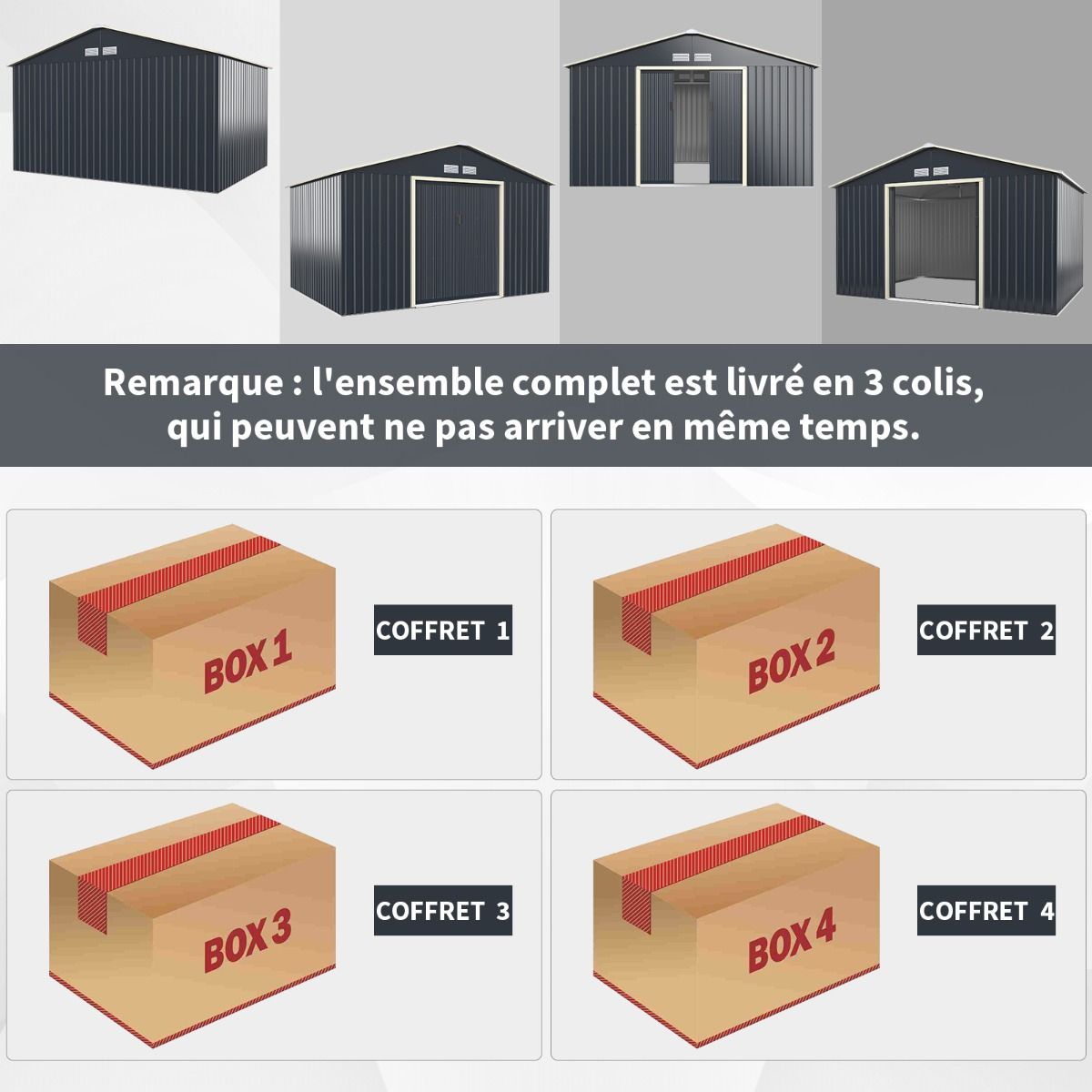 Remarque : l'ensemble complet est livré en 3 colis, qui peuvent ne pas arriver en même temps.

BOX 1

COFFRET 1

BOX 2

COFFRET 2

BOX 3

COFFRET 3

BOX 4

COFFRET 4