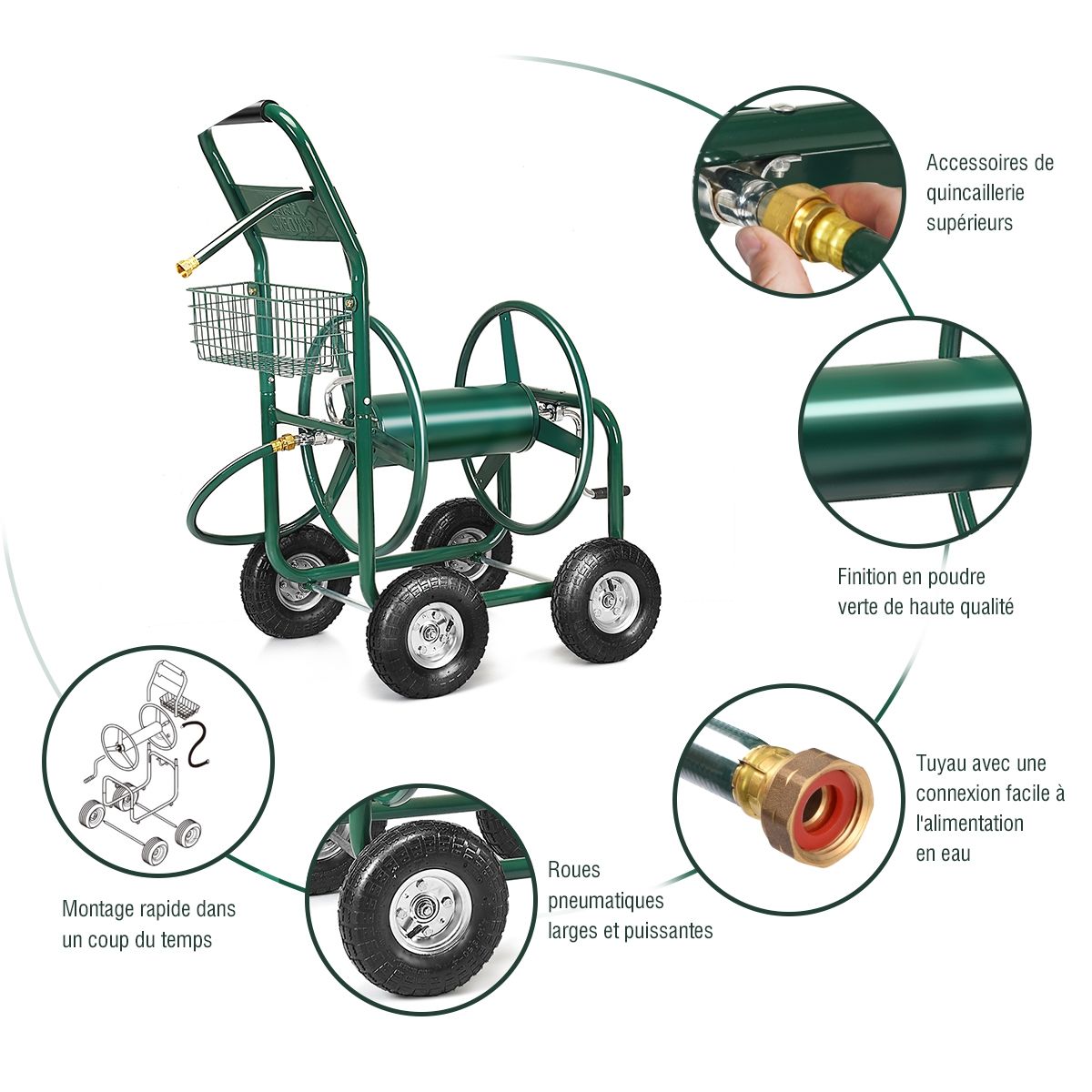 Accessoires de quincaillerie supérieurs

Finition en poudre verte de haute qualité

Tuyau avec une connexion facile à l'alimentation en eau

Roues pneumatiques larges et puissantes

Montage rapide dans un coup du temps