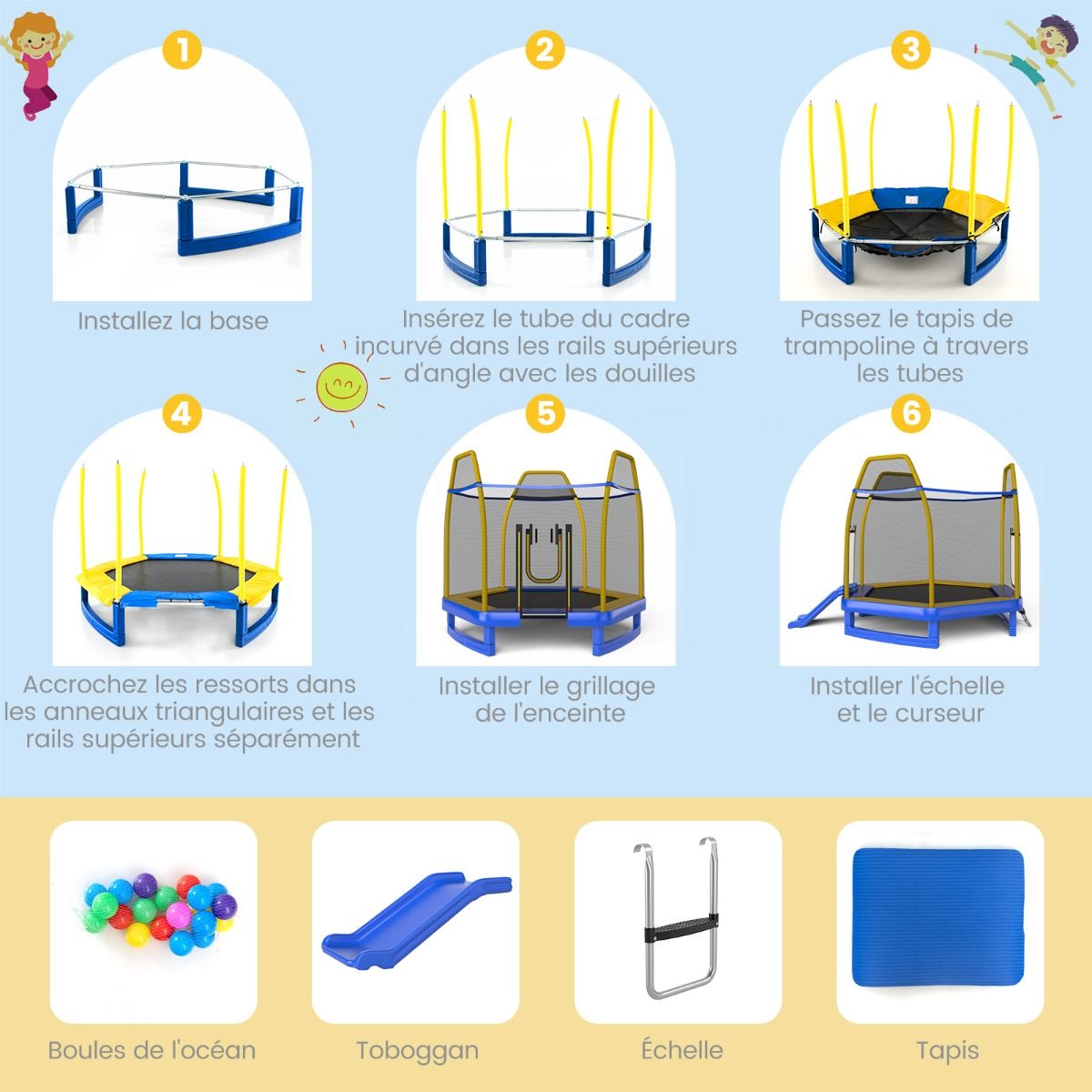 1

Installez la base

2

Insérez le tube du cadre incurvé dans les rails supérieurs d'angle avec les douilles

3

Passez le tapis de trampoline à travers les tubes

4

Accrochez les ressorts dans les anneaux triangulaires et les rails supérieurs séparément

5

Installer le grillage de l'enceinte

6

Installer l'échelle et le curseur

Boules de l'océan

Toboggan

Échelle

Tapis