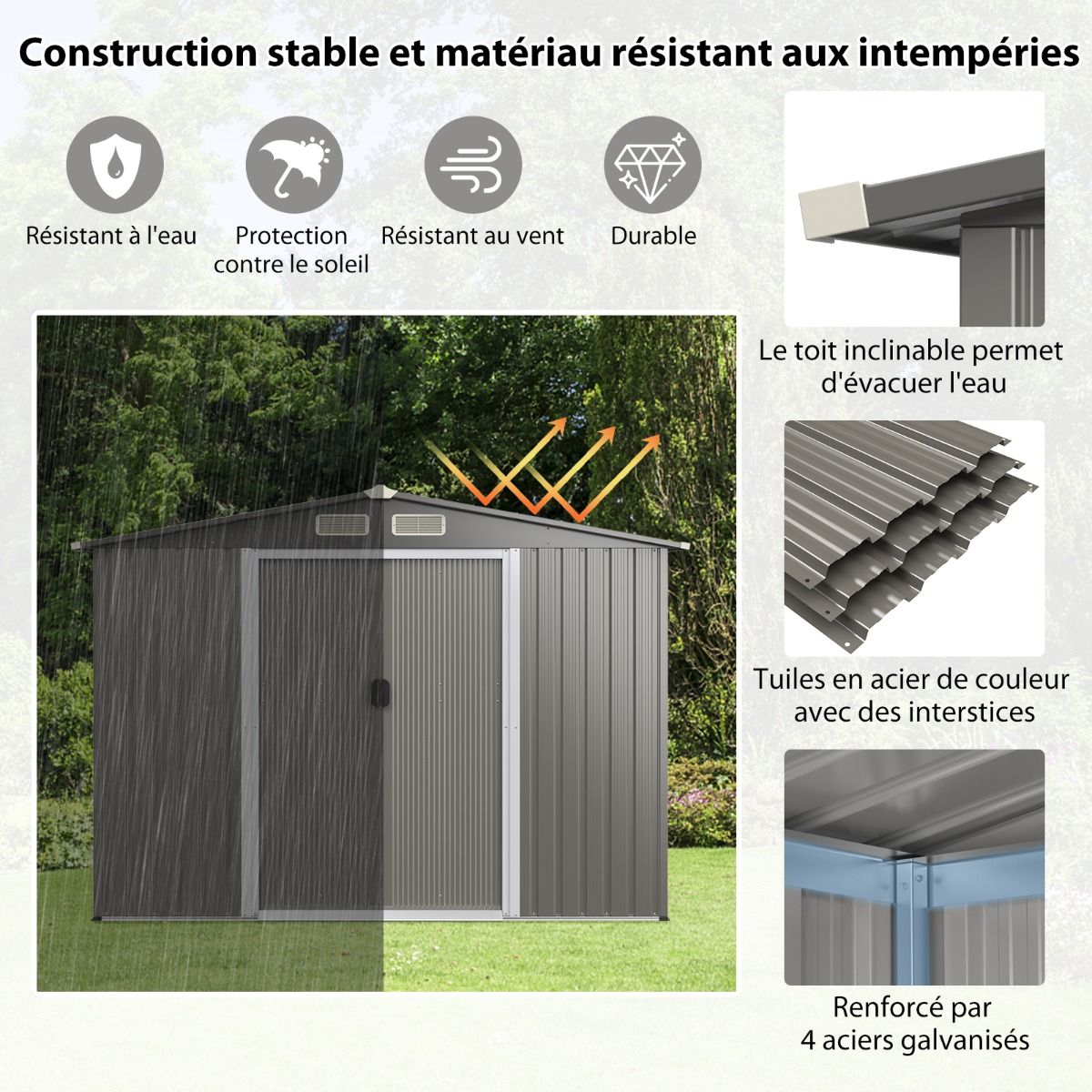 Construction stable et matériau résistant aux intempéries

Résistant à l'eau

Protection contre le soleil

Résistant au vent

Durable

Le toit inclinable permet d'évacuer l'eau

Tuiles en acier de couleur avec des interstices

Renforcé par 4 aciers galvanisés