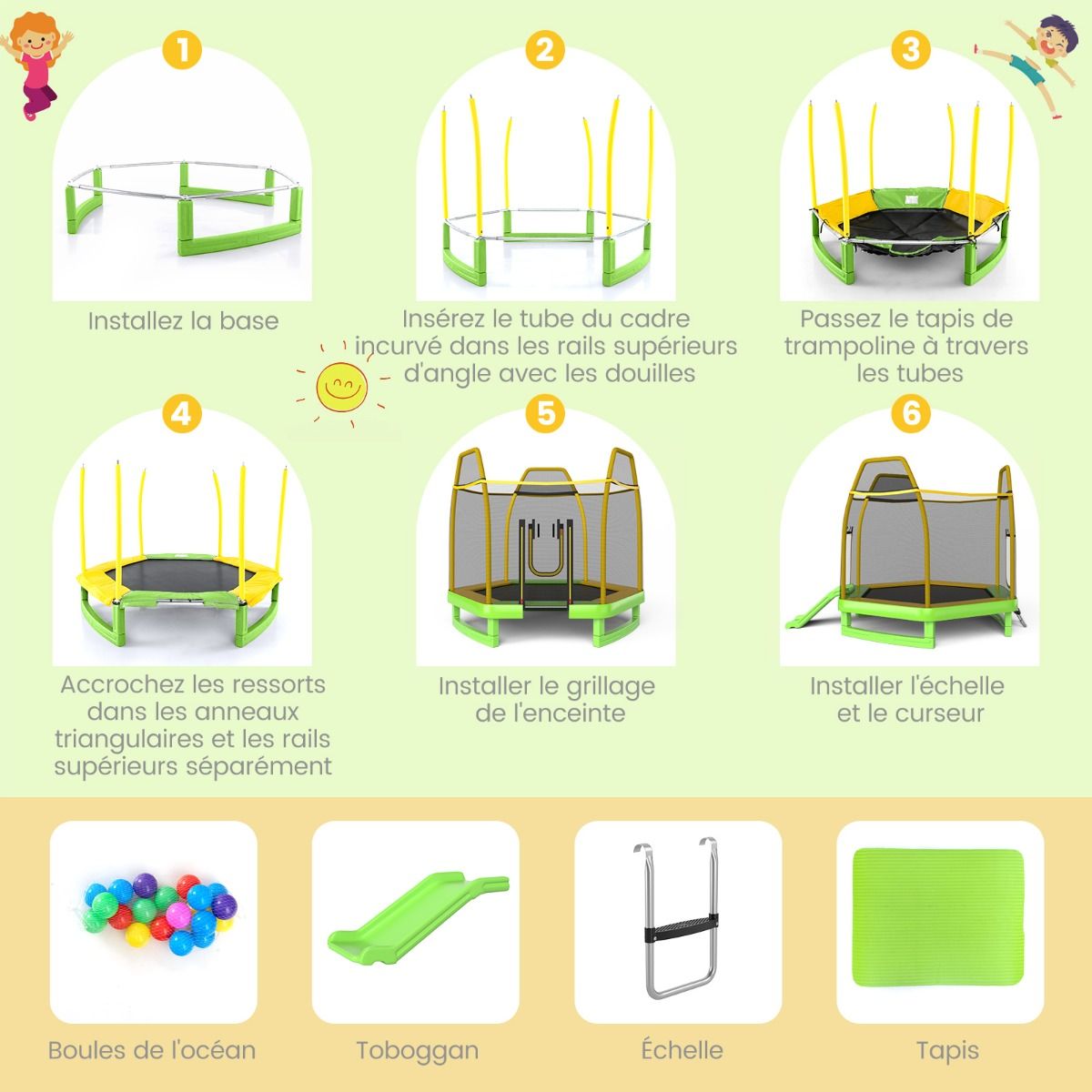 1
Installez la base

2
Insérez le tube du cadre incurvé dans les rails supérieurs d'angle avec les douilles

3
Passez le tapis de trampoline à travers les tubes

4
Accrochez les ressorts dans les anneaux triangulaires et les rails supérieurs séparément

5
Installer le grillage de l'enceinte

6
Installer l'échelle et le curseur

Boules de l'océan

Toboggan

Échelle

Tapis