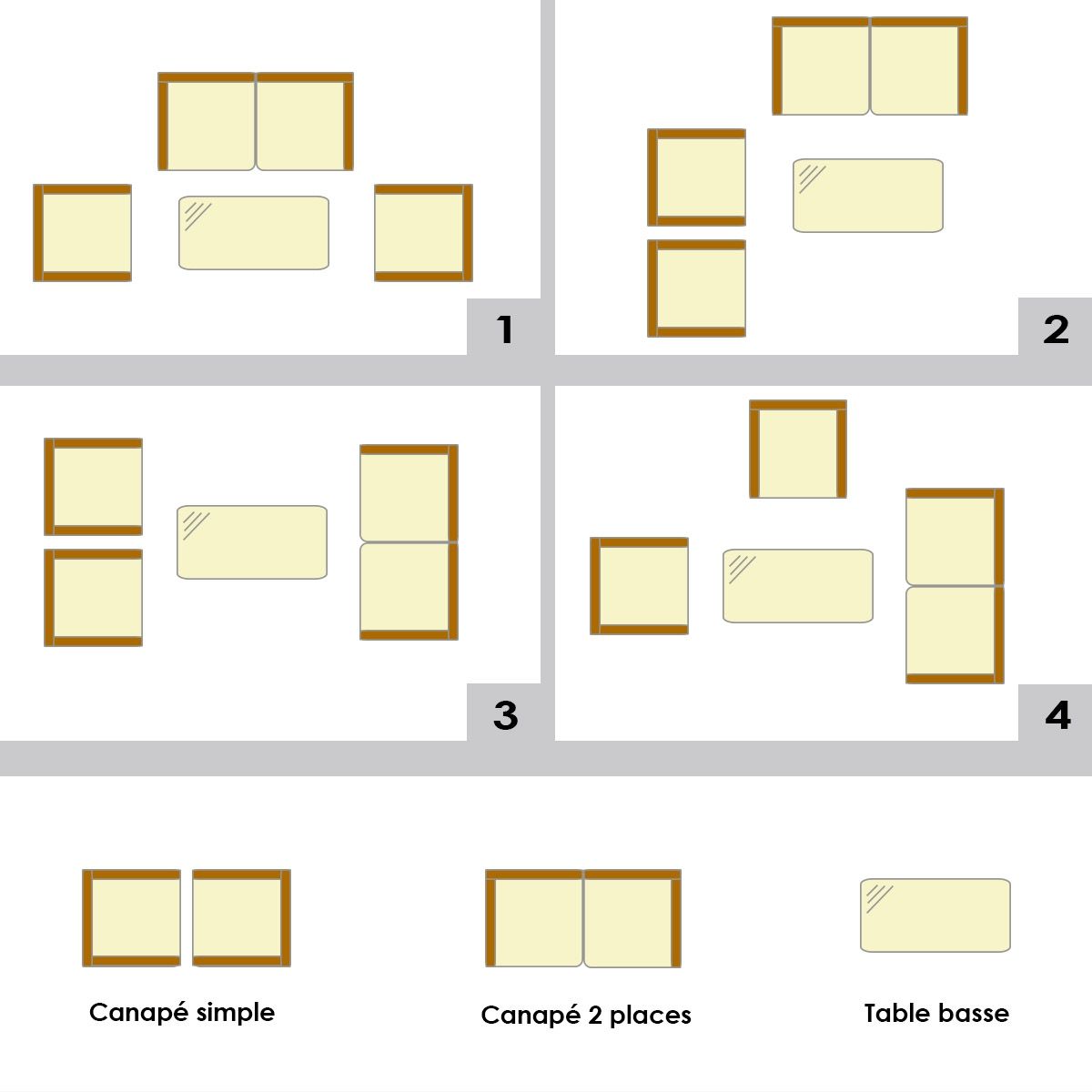 1

2

3

4

Canapé simple

Canapé 2 places

Table basse