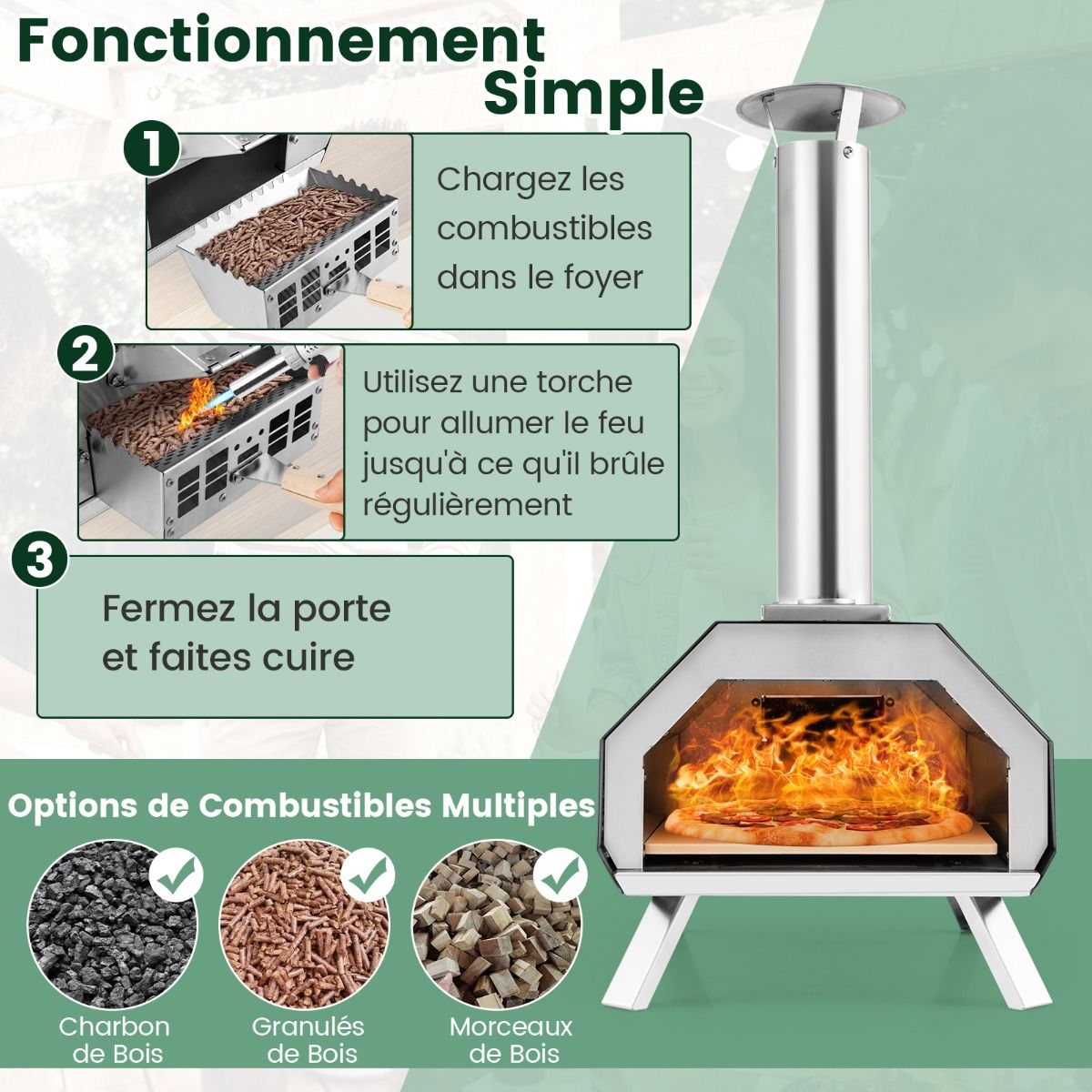 Fonctionnement Simple

1

Chargez les combustibles dans le foyer

2

Utilisez une torche pour allumer le feu jusqu'à ce qu'il brûle régulièrement

3

Fermez la porte et faites cuire

Options de Combustibles Multiples

Charbon de Bois

Granulés de Bois

Morceaux de Bois