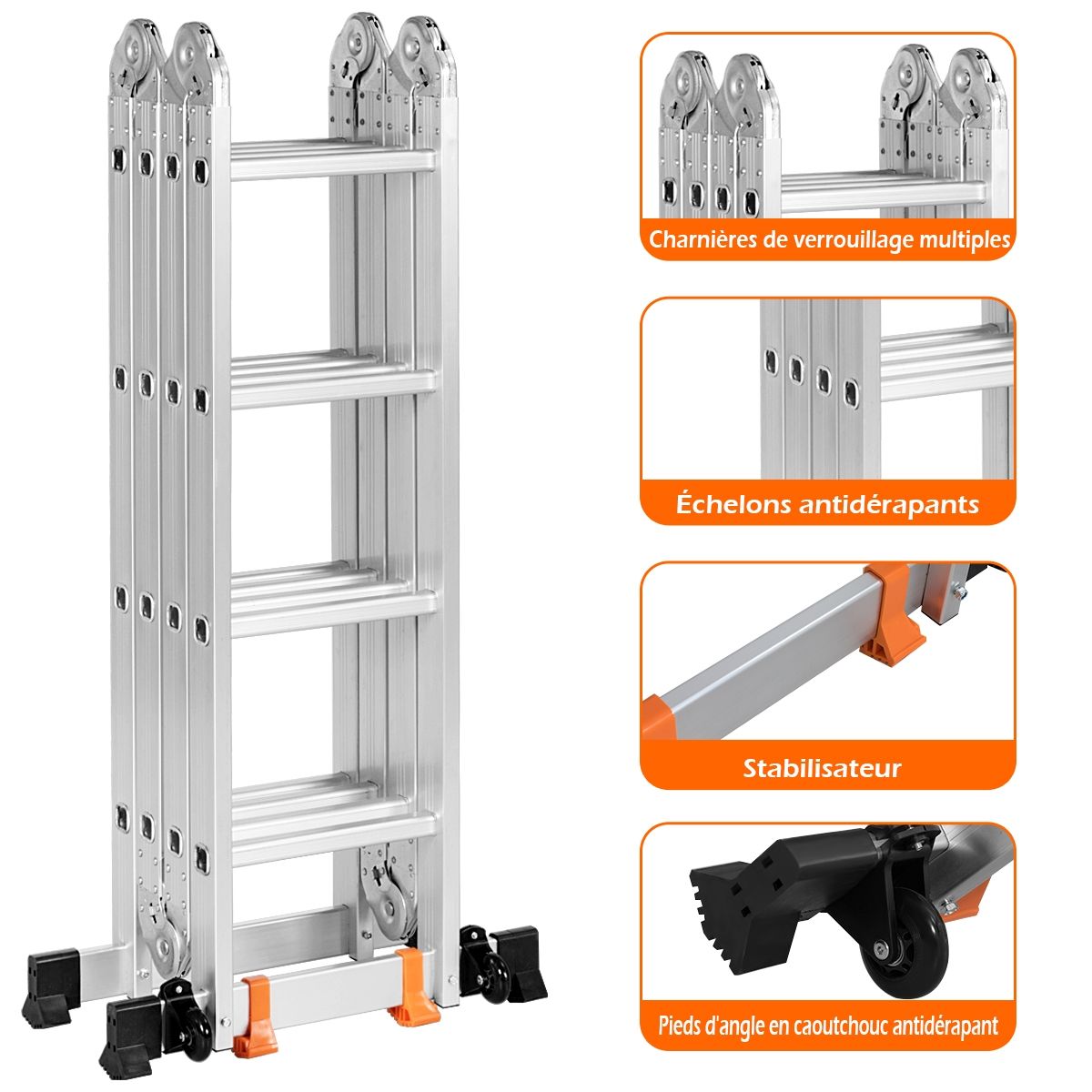 Charnières de verrouillage multiples

Échelons antidérapants

Stabilisateur

Pieds d'angle en caoutchouc antidérapant