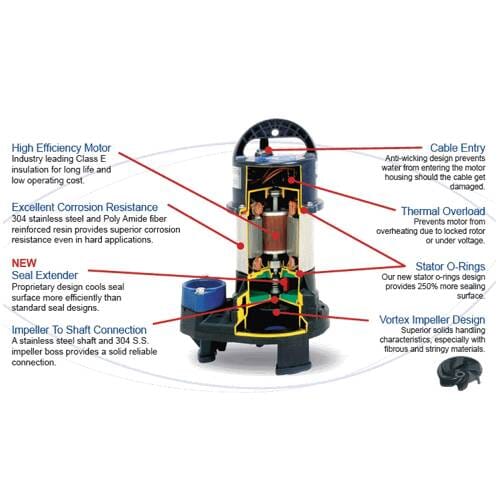 High Efficiency Motor
Industry leading Class E insulation for long life and low operating cost.

Excellent Corrosion Resistance
304 stainless steel and Poly Amide fiber reinforced resin provides superior corrosion resistance even in hard applications.

NEW
Seal Extender
Proprietary design cools seal surface more efficiently than standard seal designs.

Impeller To Shaft Connection
A stainless steel shaft and 304 S.S. impeller boss provides a solid reliable connection.

Cable Entry
Anti-wicking design prevents water from entering the motor housing should the cable get damaged.

Thermal Overload
Prevents motor from overheating due to locked rotor or under voltage.

Stator O-Rings
Our new stator o-rings design provides 250% more sealing surface.

Vortex Impeller Design
Superior solids handling characteristics, especially with fibrous and stringy materials.